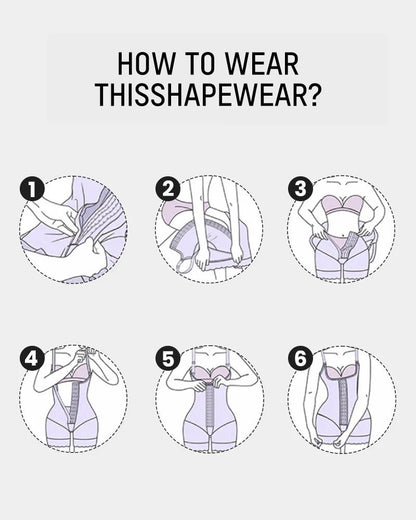 HOW TO WEAR THISSHAPEWEAR?

1

2

3

4

5

6