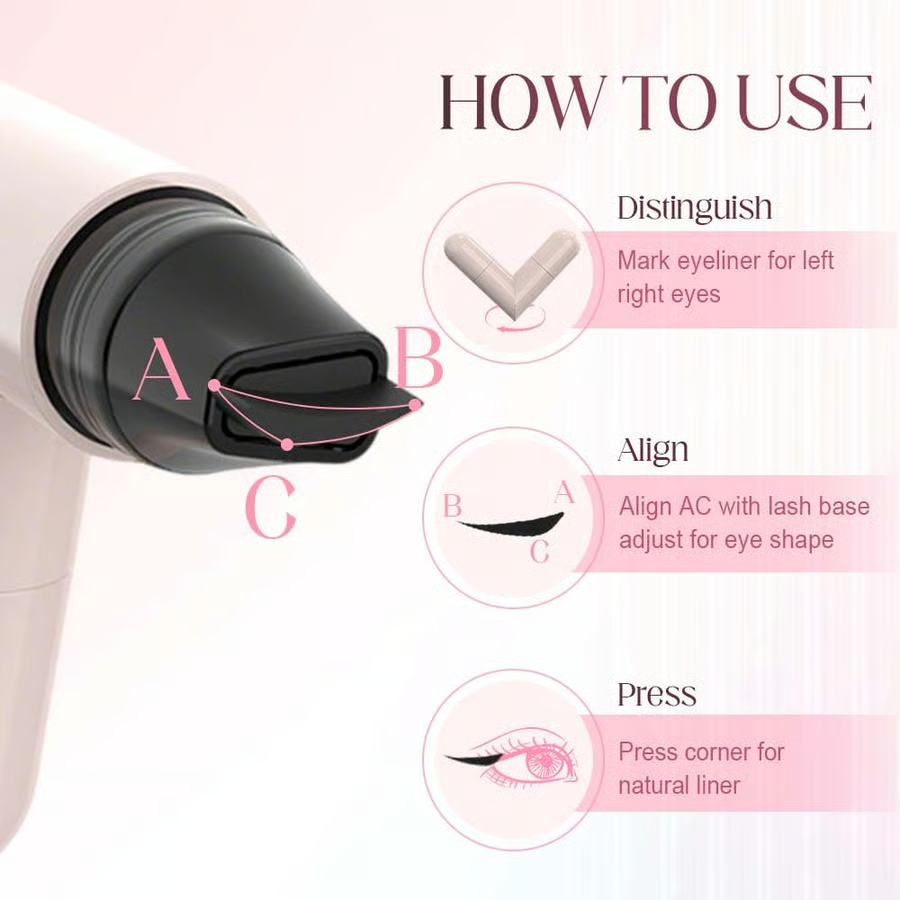 HOW TO USE

A

B

C

Distinguish

Mark eyeliner for left right eyes

Align

B

A

C

Align AC with lash base adjust for eye shape

Press

Press corner for natural liner